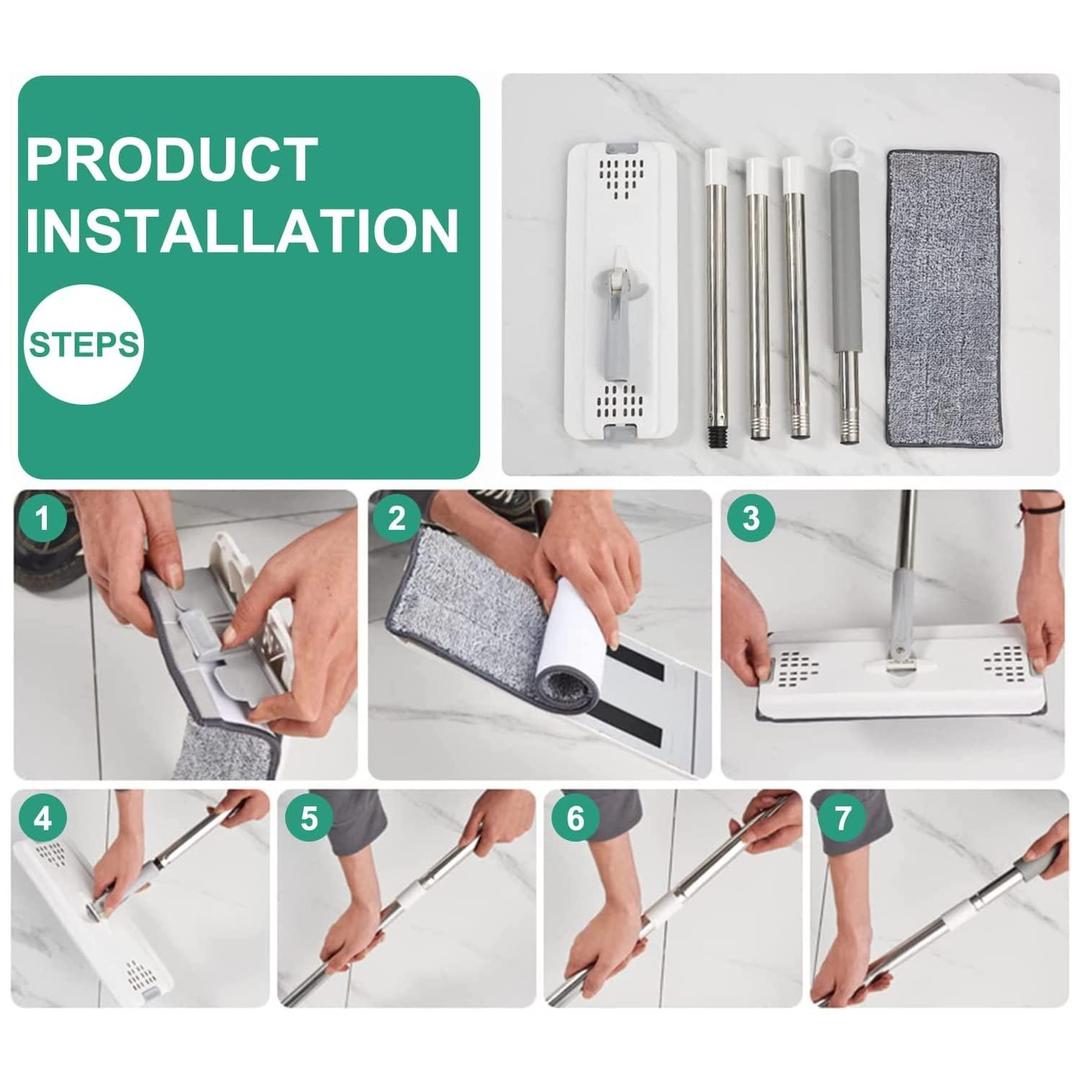 PRODUCT INSTALLATION

STEPS

1

2

3

4

5

6

7